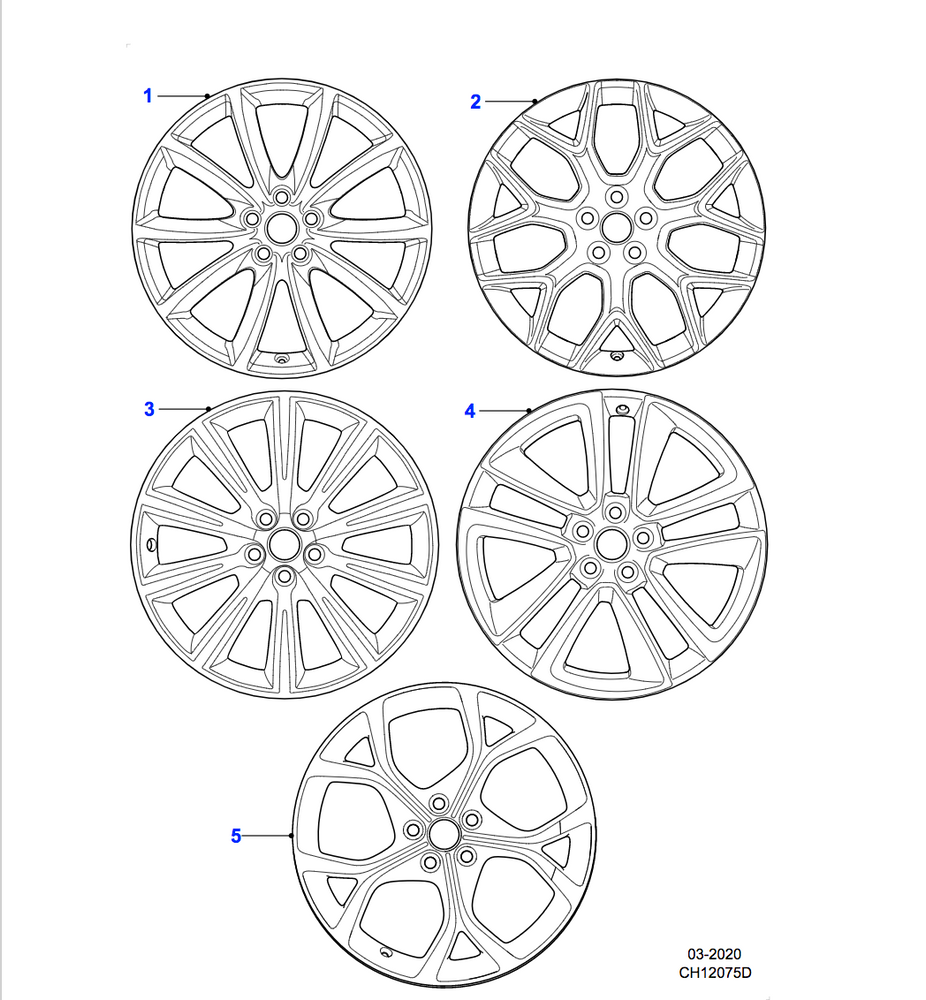 1
2
3
4
5
03-2020
CH12075D