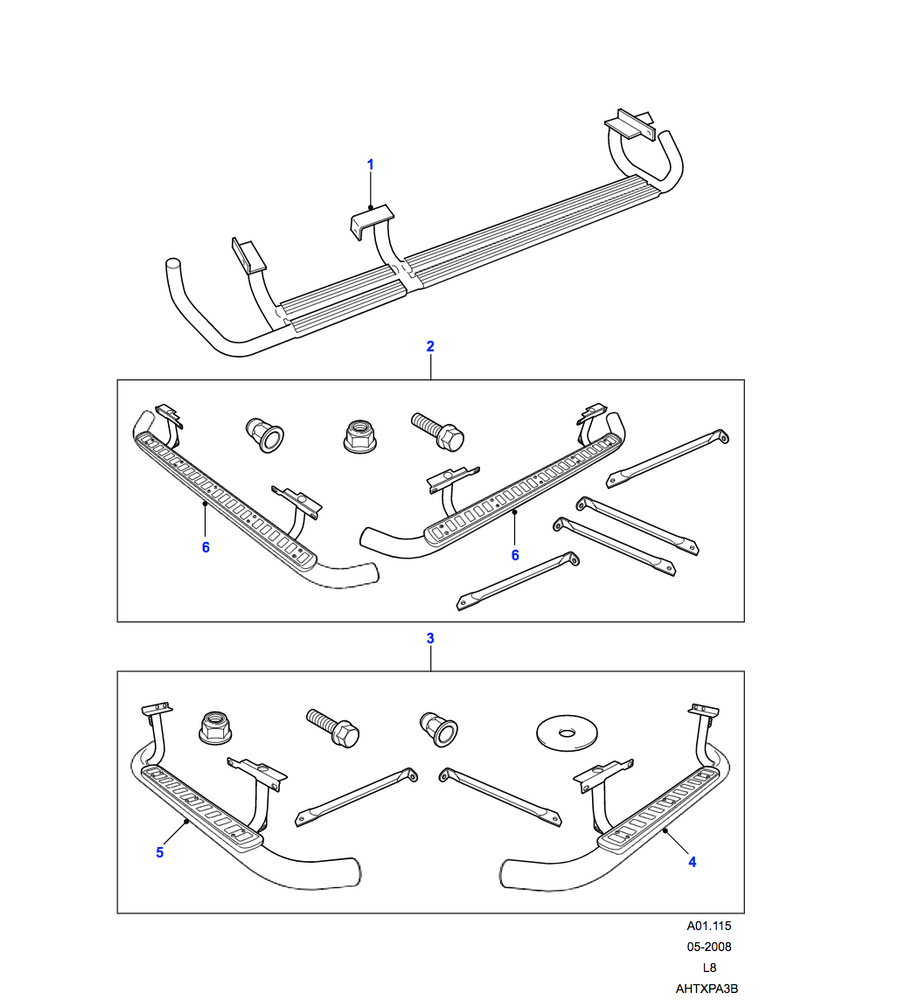 1

2

6

6

3

5

4

A01.115
05-2008
L8
AHTXPA3B