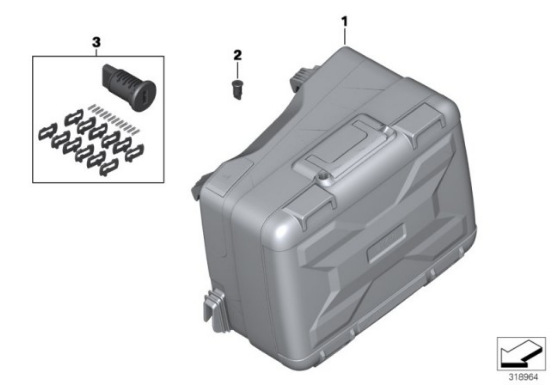 3

2

1

318964