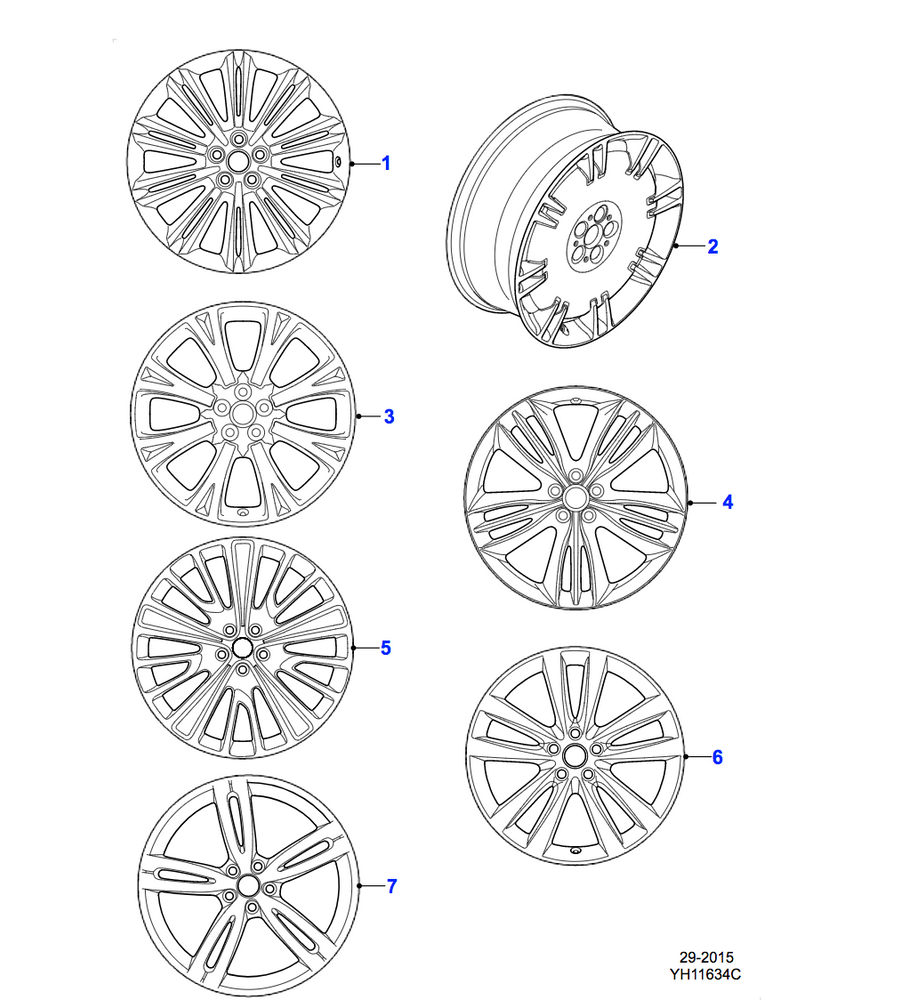 1

2

3

4

5

6

7

29-2015
YH11634C