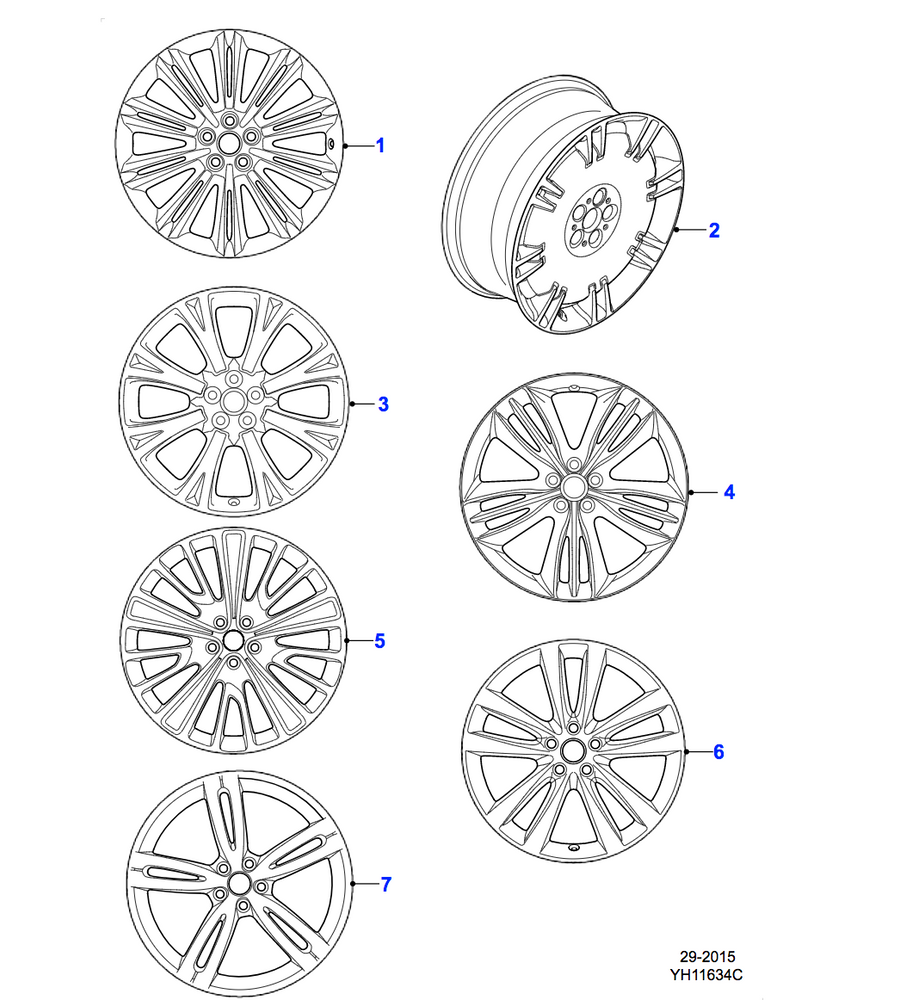 1
2
3
4
5
6
7
29-2015
YH11634C