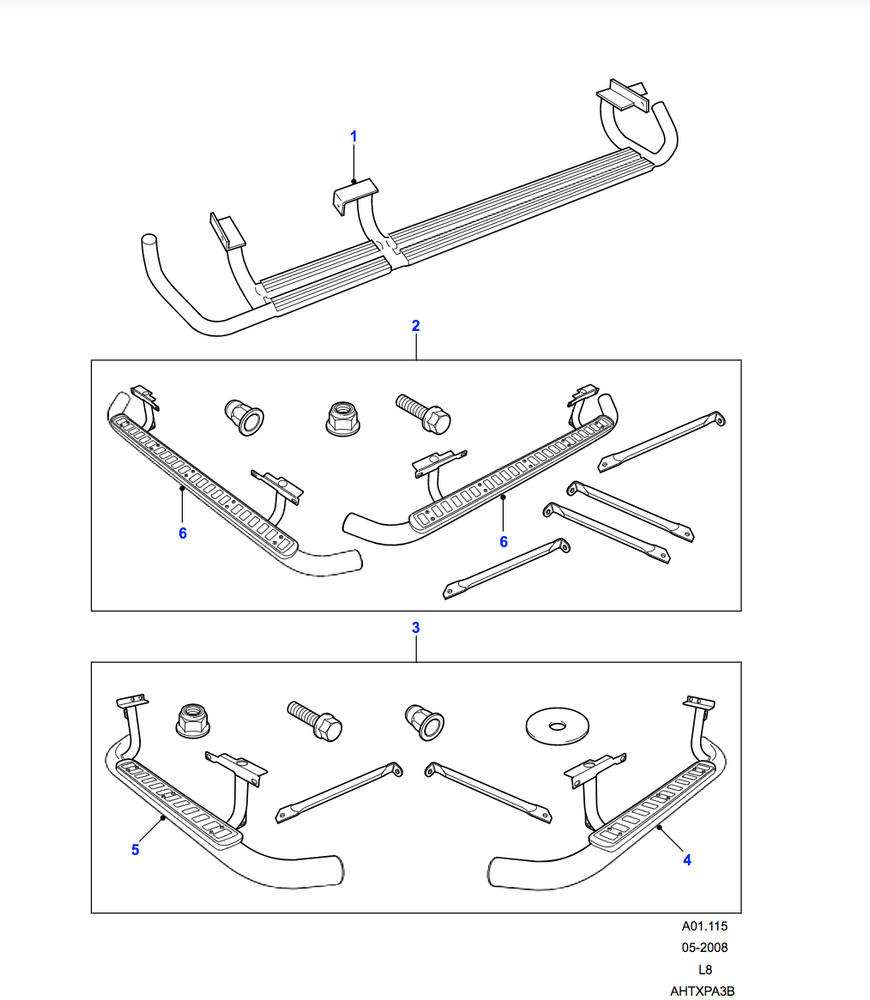 1

2

6

6

3

5

4

A01.115
05-2008
L8
AHTXPA3B