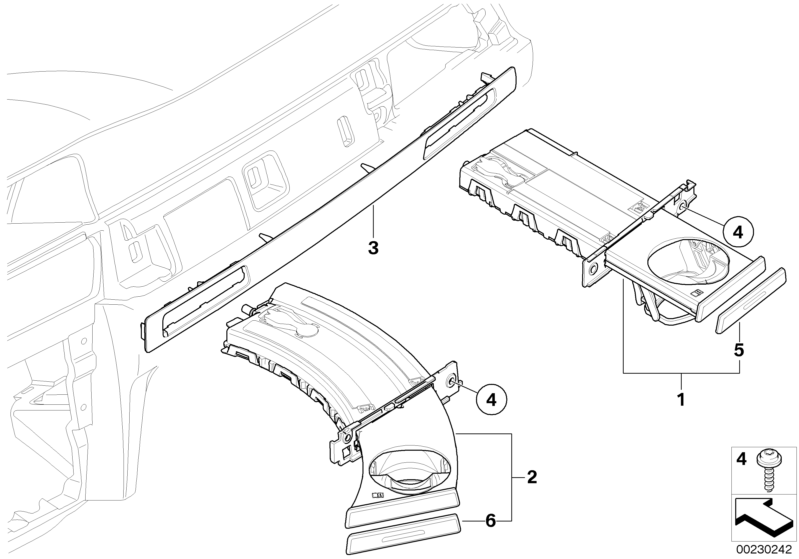 3
4
5
1
4
2
6
4
00230242