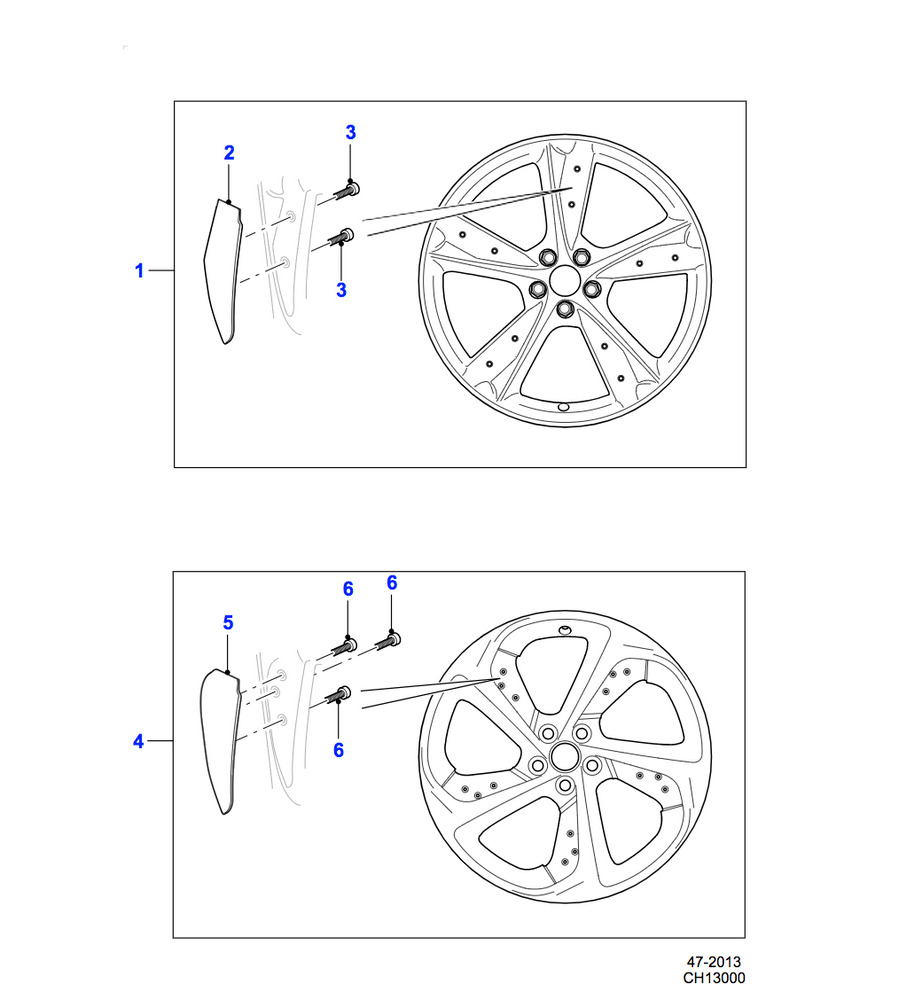 2
3
1
3
6
6
5
4
6
47-2013
CH13000