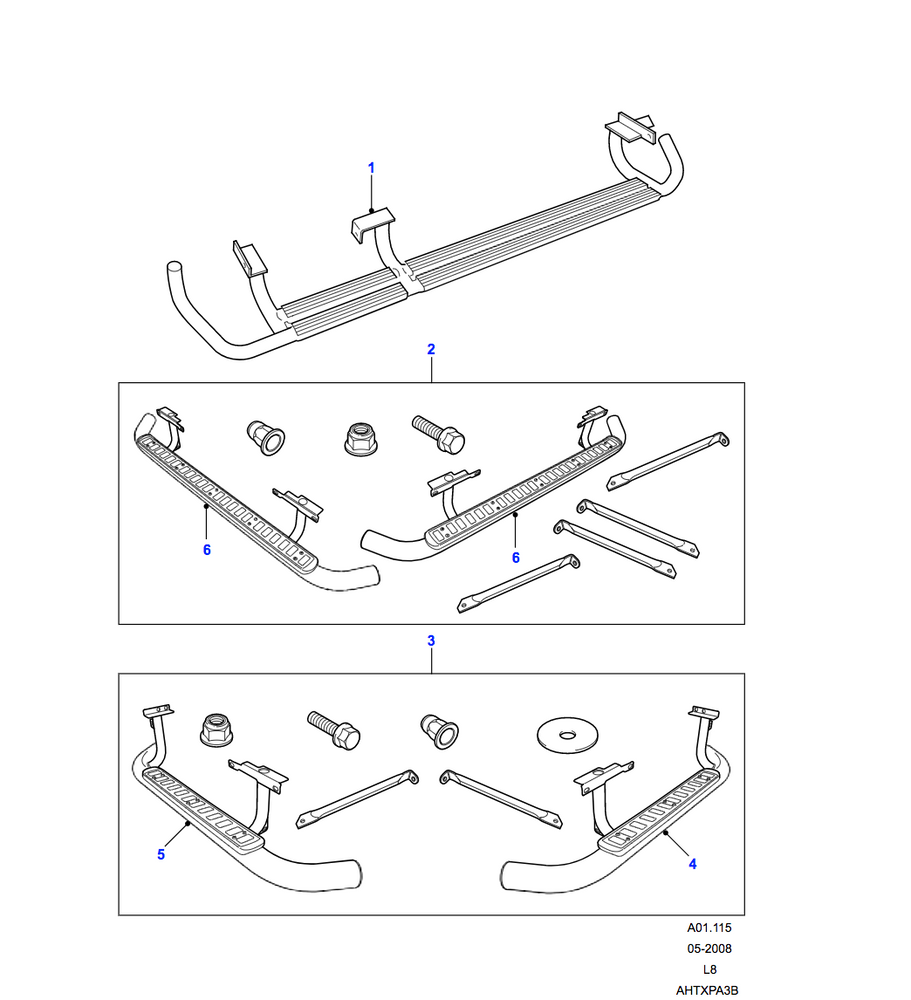 1

2

6

6

3

5

4

A01.115
05-2008
L8
AHTXPA3B