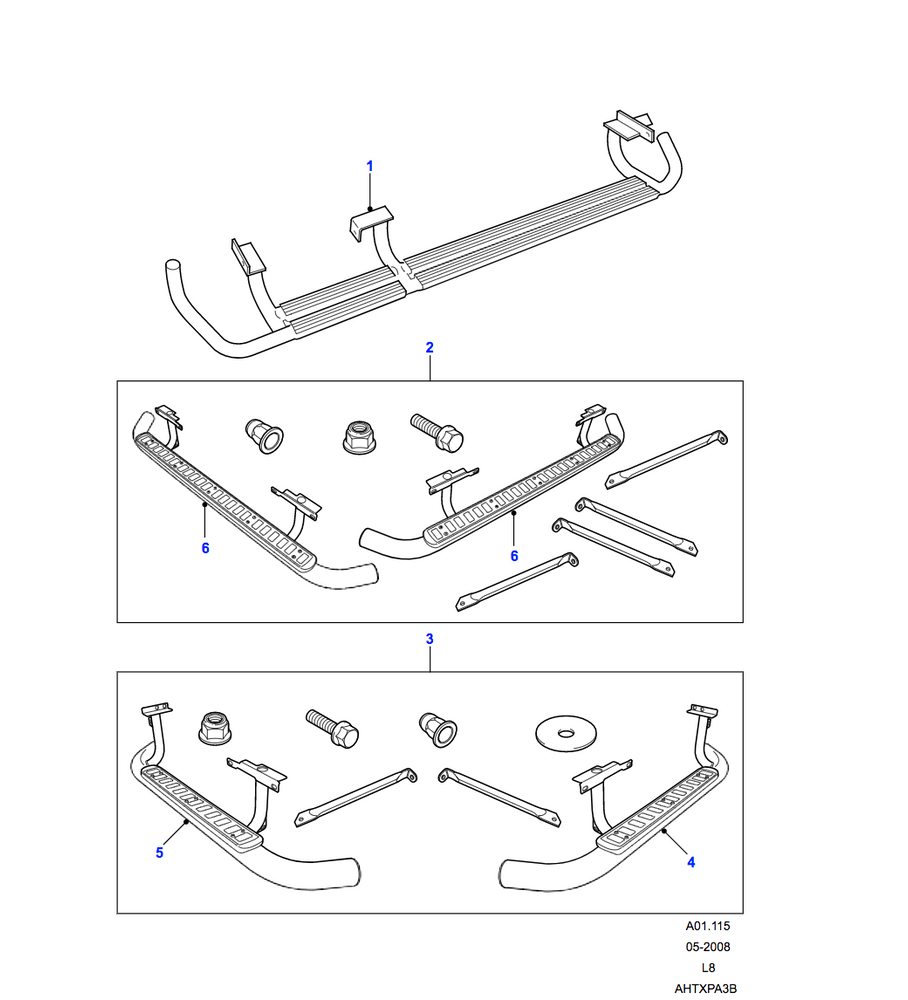 1

2

6

6

3

5

4

A01.115
05-2008
L8
AHTXPA3B