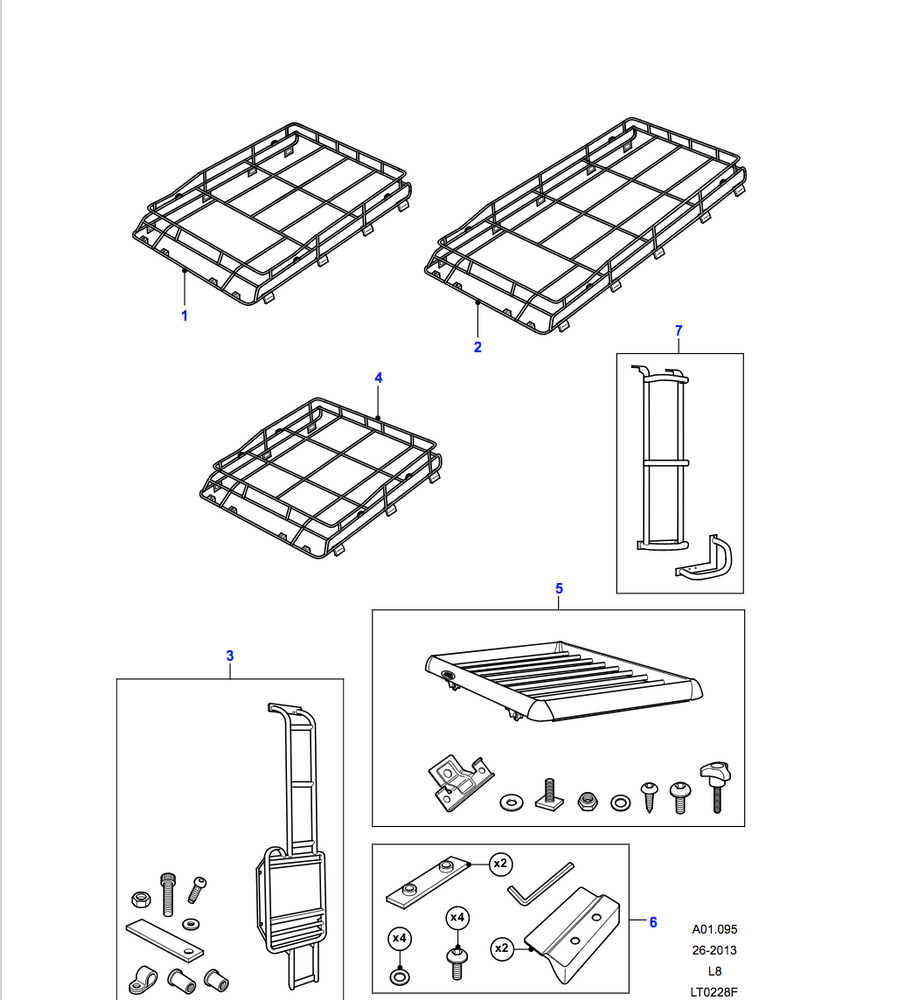 1

2

7

4

5

3

x2

x4

x4

x2

6

A01.095
26-2013
L8
LT0228F