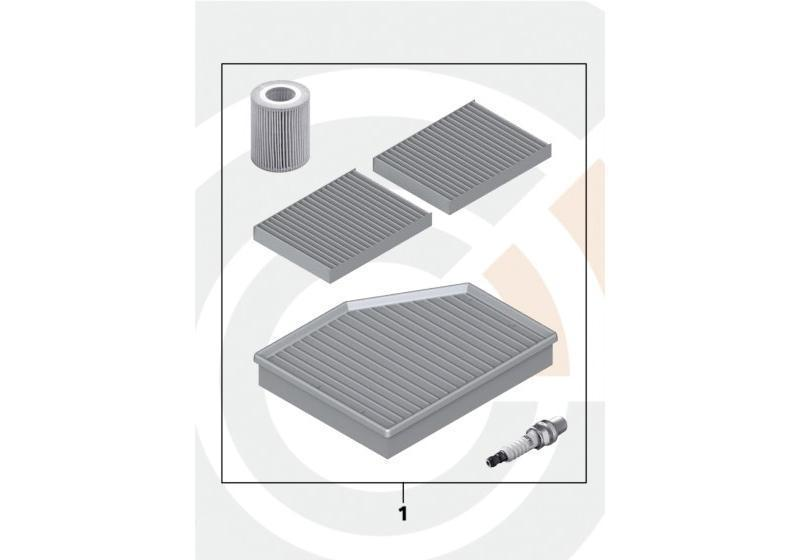 1