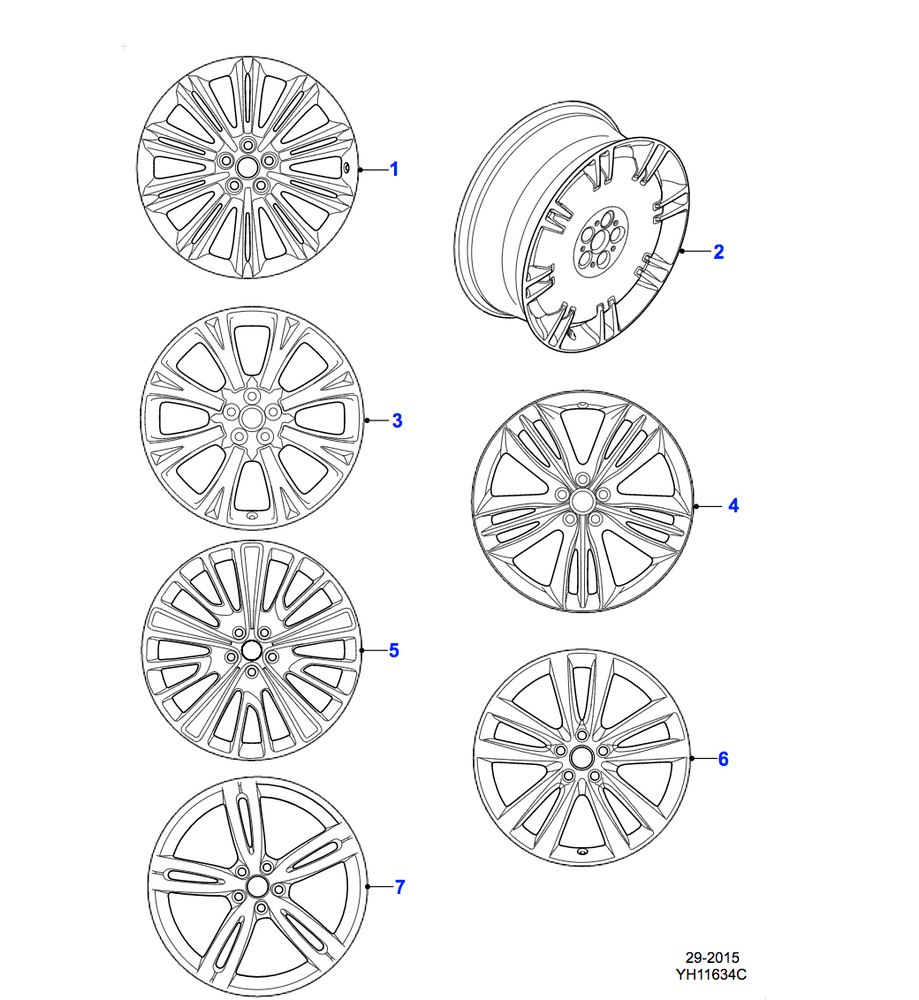 1
2
3
4
5
6
7

29-2015
YH11634C