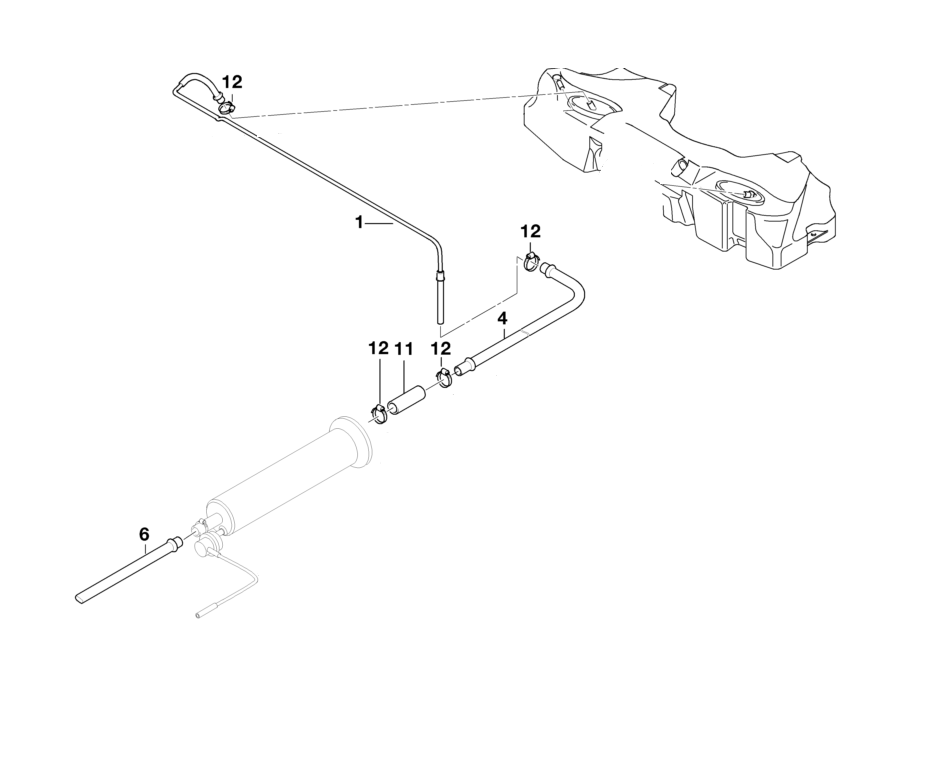 12
1
12
4
12
11
12
6