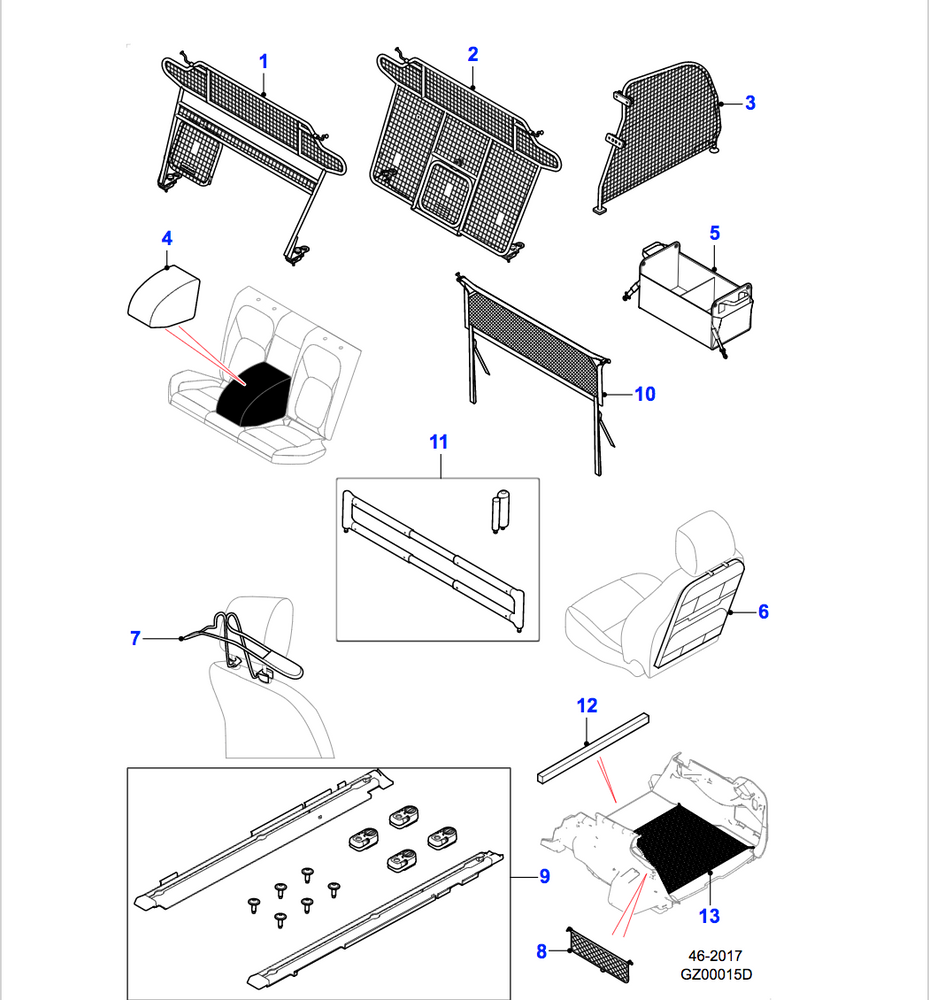 1
2
3
4
5
10
11
6
7
12
9
13
8
46-2017
GZ00015D