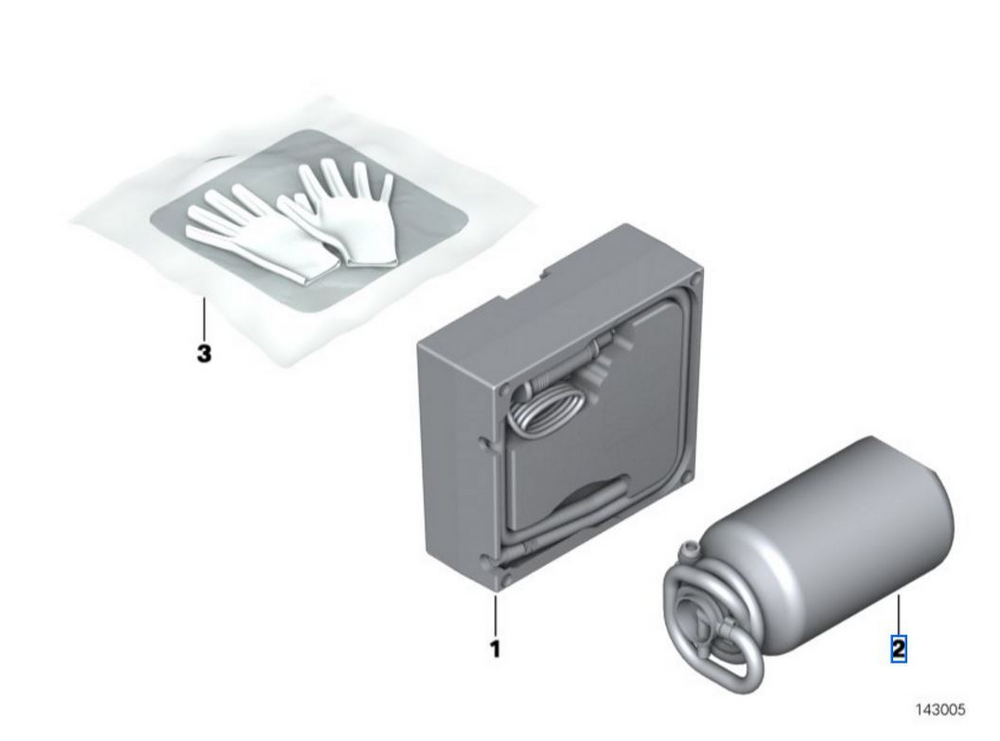 3

1

2

143005