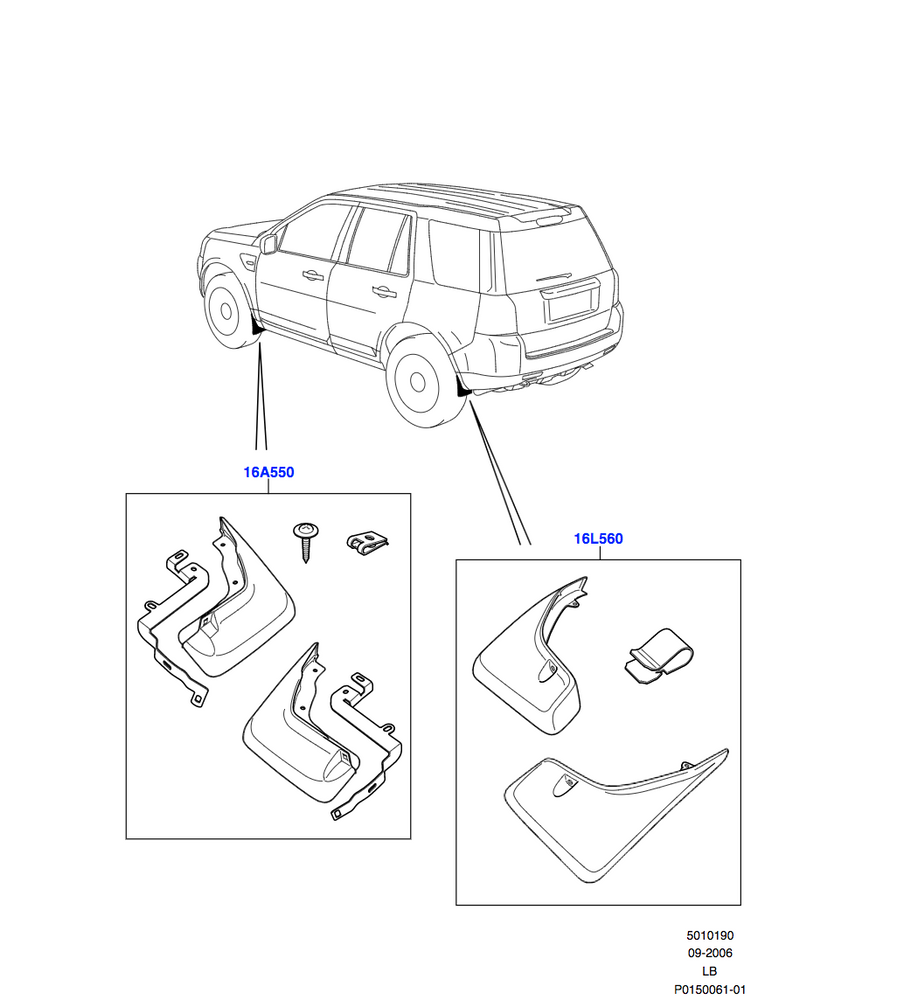 16A550

16L560

5010190
09-2006
LB
P0150061-01