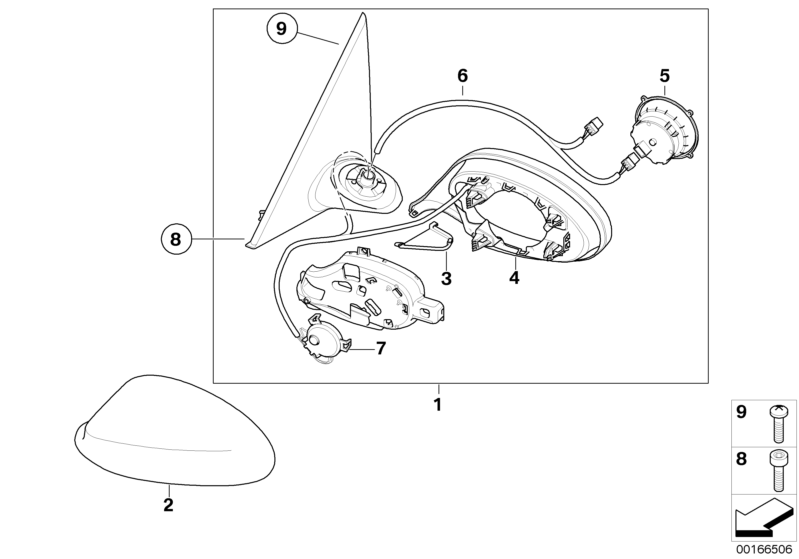 9
6
5
8
3
4
7
1
2
9
8
00166506