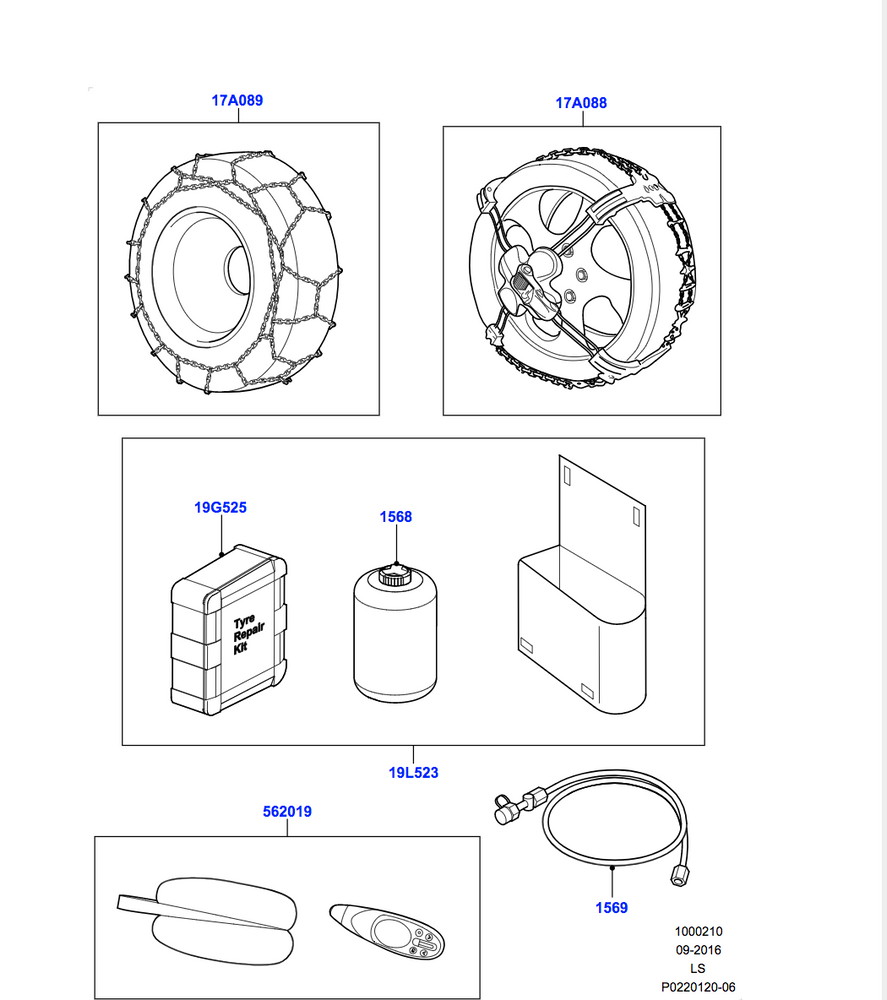 17A089

17A088

19G525

Tyre Repair Kit

1568

19L523

562019

1569

1000210
09-2016
LS
P0220120-06