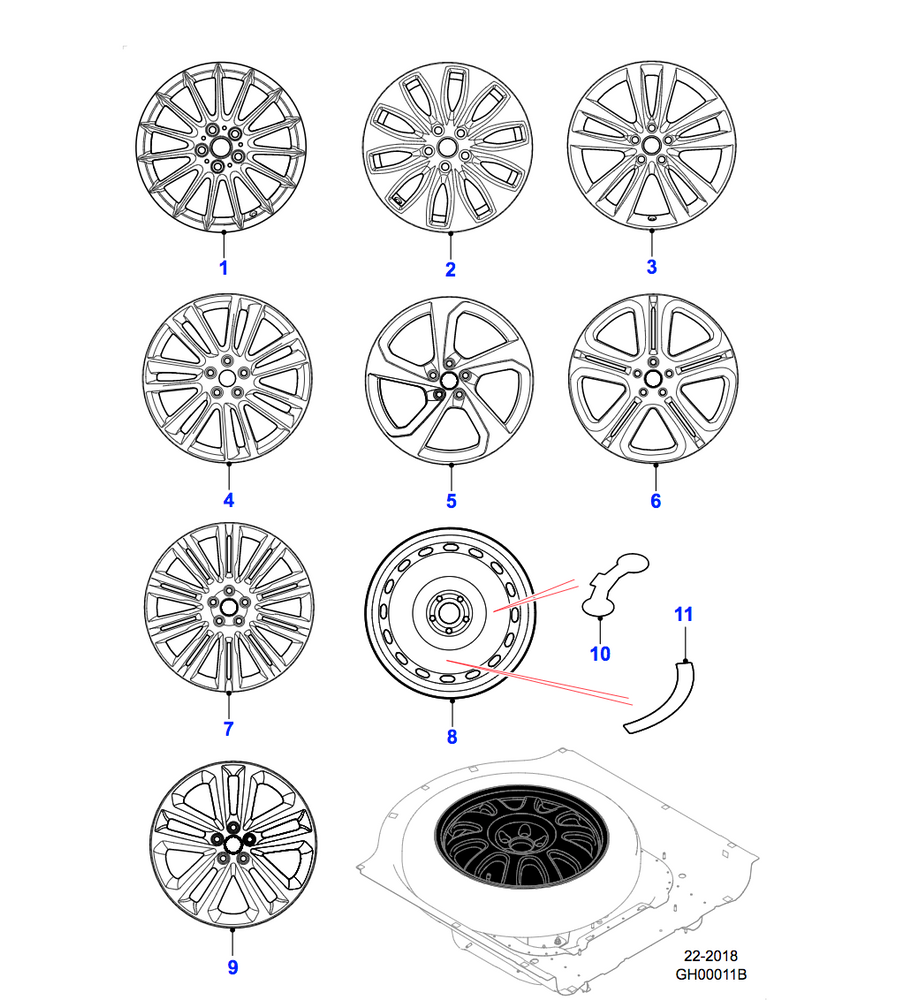 1
2
3
4
5
6
7
8
10
11
9
22-2018
GH00011B