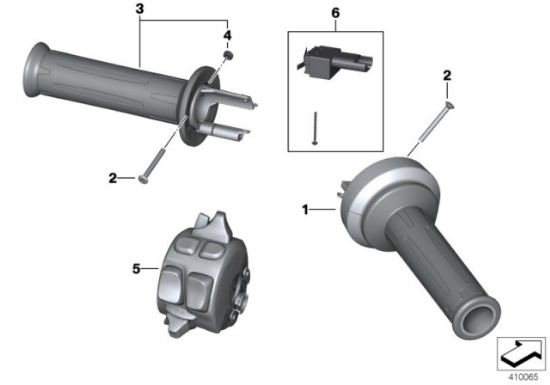 3
4
6
2
2
1
5
410065